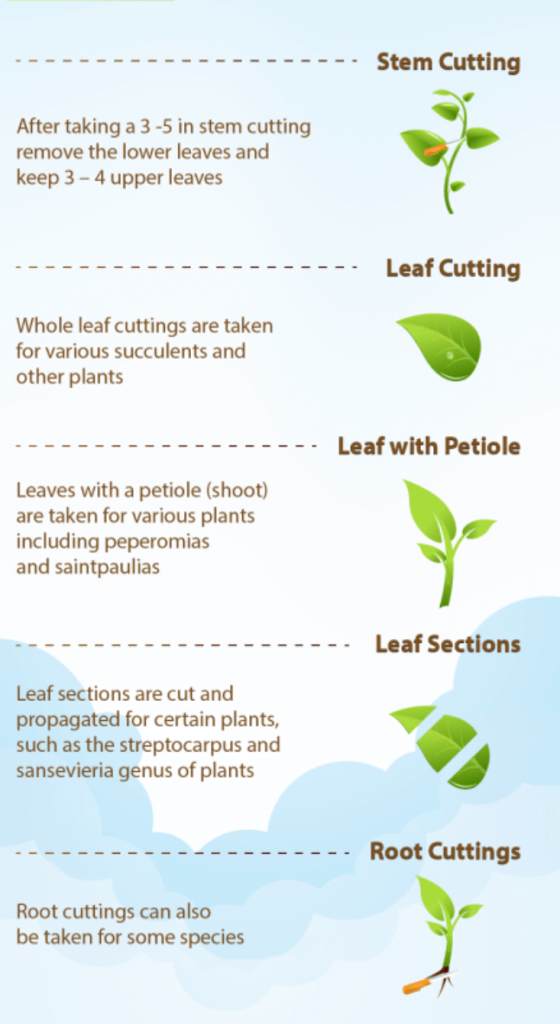 Stem Cutting

After taking a 3 -5 in stem cutting remove the lower leaves and keep 3 – 4 upper leaves

Leaf Cutting

Whole leaf cuttings are taken for various succulents and other plants

Leaf with Petiole

Leaves with a petiole (shoot) are taken for various plants including peperomias and saintpaulias

Leaf Sections

Leaf sections are cut and propagated for certain plants, such as the streptocarpus and sansevieria genus of plants

Root Cuttings

Root cuttings can also be taken for some species